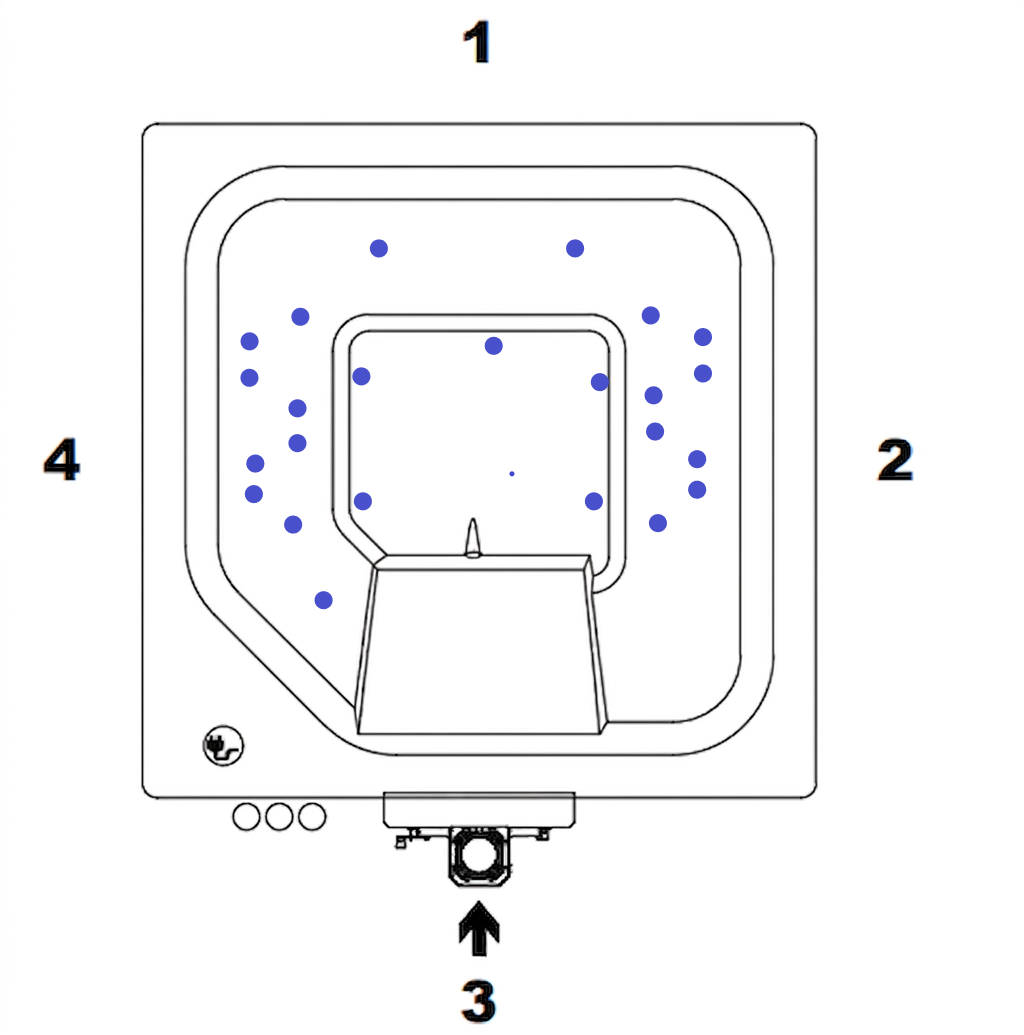 1

4

2

3